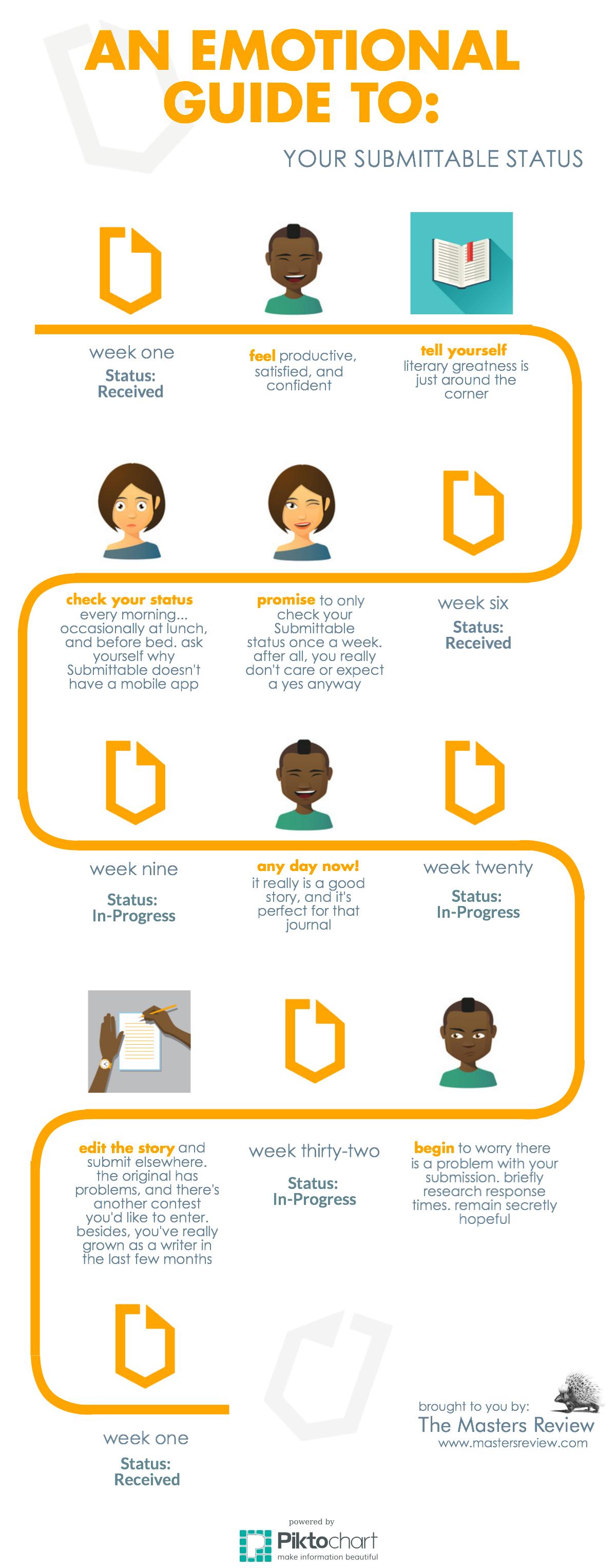 AN EMOTIONAL GUIDE TO:

YOUR SUBMITTABLE STATUS

week one
Status: Received

feel productive, satisfied, and confident

tell yourself literary greatness is just around the corner

check your status every morning... occasionally at lunch, and before bed. ask yourself why Submittable doesn't have a mobile app

promise to only check your Submittable status once a week. after all, you really don't care or expect a yes anyway

week six
Status: Received

week nine
Status: In-Progress

any day now! it really is a good story, and it's perfect for that journal

week twenty
Status: In-Progress

edit the story and submit elsewhere. the original has problems, and there's another contest you'd like to enter. besides, you've really grown as a writer in the last few months

week thirty-two
Status: In-Progress

begin to worry there is a problem with your submission. briefly research response times. remain secretly hopeful

week one
Status: Received

brought to you by:
The Masters Review
www.mastersreview.com

powered by
Piktochart
make information beautiful